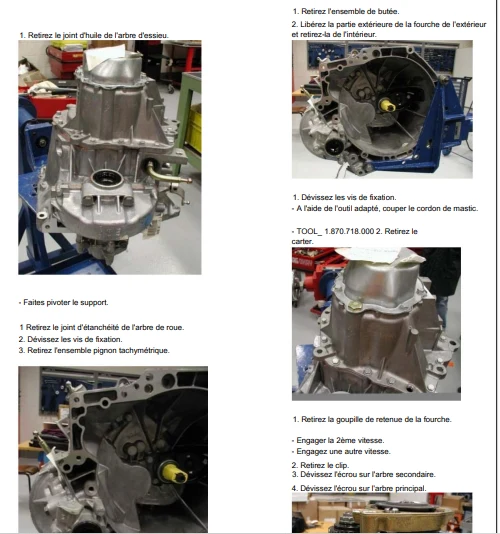 1. Retirez le joint d'huile de l'arbre d'essieu.

- Faites pivoter le support.

1 Retirez le joint d'étanchéité de l'arbre de roue.
2. Dévissez les vis de fixation.
3. Retirez l'ensemble pignon tachymétrique.

1. Retirez l'ensemble de butée.
2. Libérez la partie extérieure de la fourche de l'extérieur et retirez-la de l'intérieur.

1. Dévissez les vis de fixation.
- A l'aide de l'outil adapté, couper le cordon de mastic.

- TOOL_ 1.870.718.000 2. Retirez le carter.

1. Retirez la goupille de retenue de la fourche.

- Engager la 2ème vitesse.
- Engagez une autre vitesse.

2. Retirez le clip.
3. Dévissez l'écrou sur l'arbre secondaire.
4. Dévissez l'écrou sur l'arbre principal.