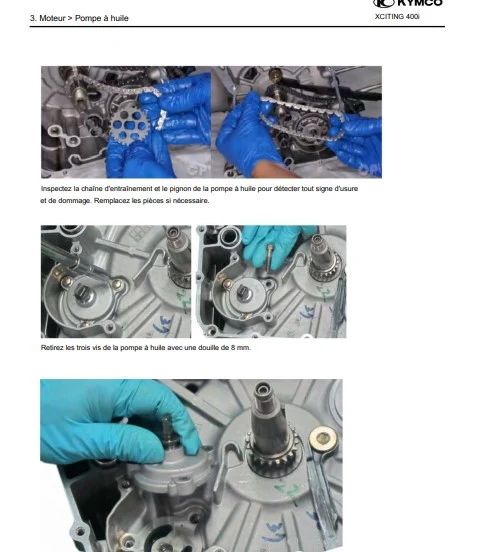 3. Moteur > Pompe à huile

KYMCO
XCITING 400i

Inspectez la chaîne d'entraînement et le pignon de la pompe à huile pour détecter tout signe d'usure et de dommage. Remplacez les pièces si nécessaire.

Retirez les trois vis de la pompe à huile avec une douille de 8 mm.