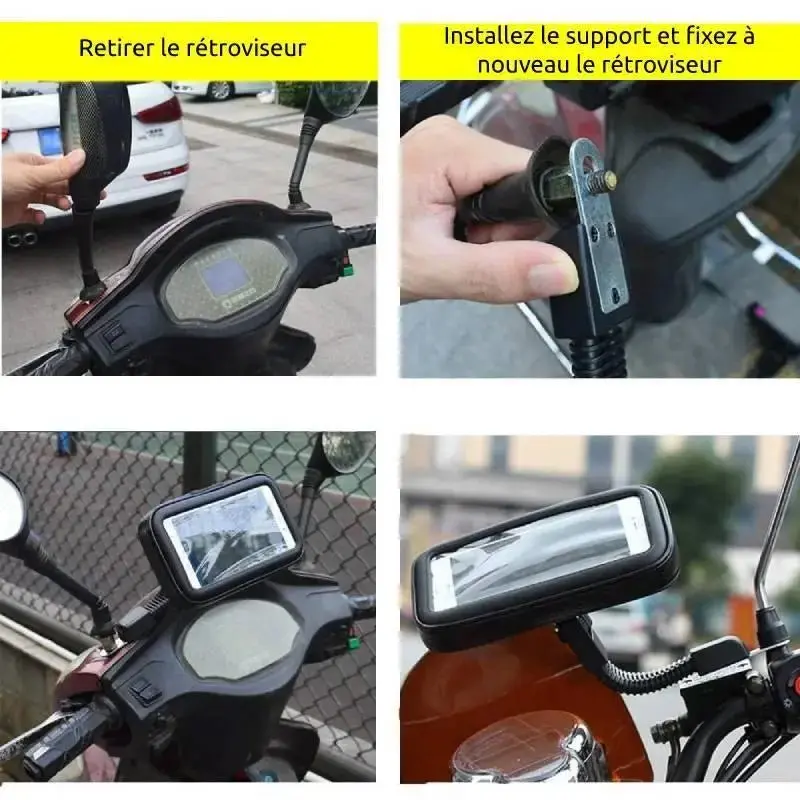 Retirer le rétroviseur

Installez le support et fixez à nouveau le rétroviseur